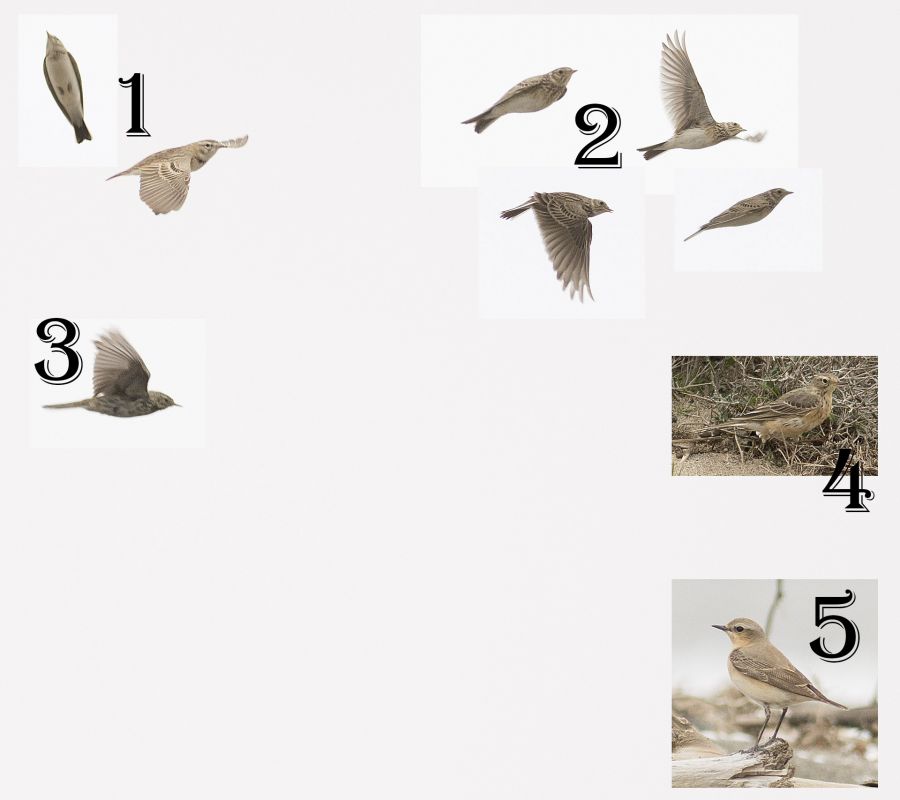 1

2

3

4

5